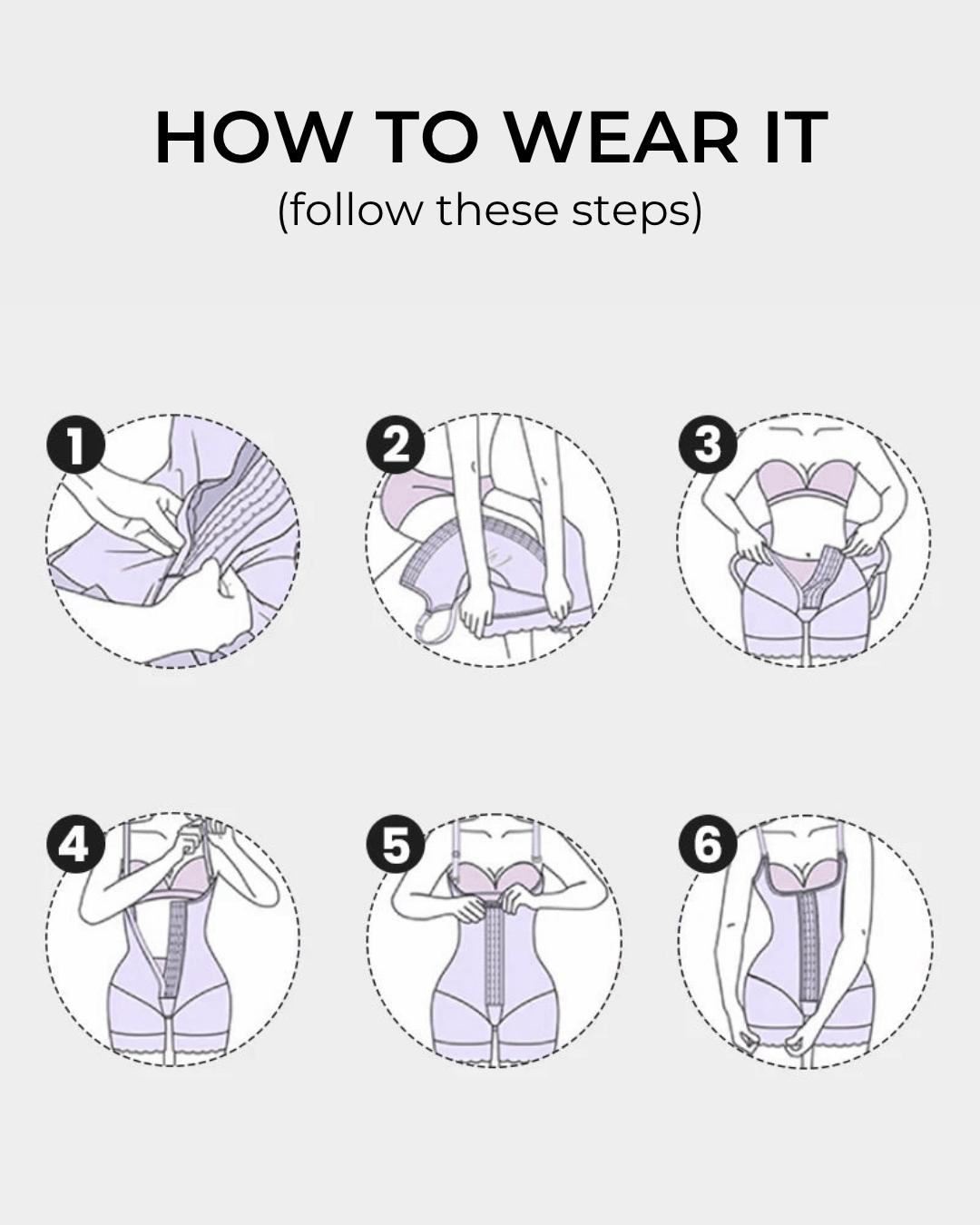 HOW TO WEAR IT
(follow these steps)

1

2

3

4

5

6